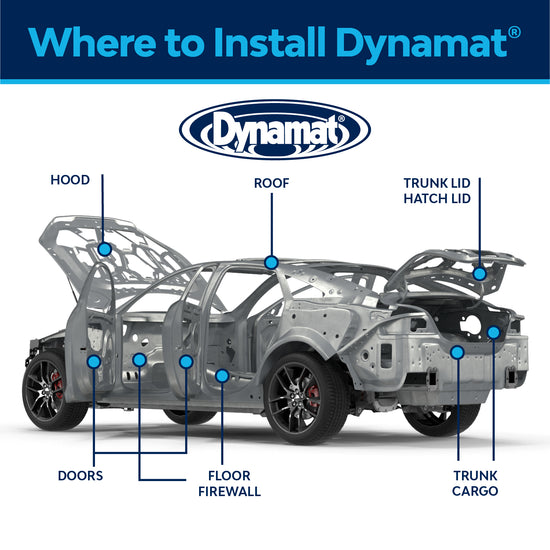 Where to Install Dynamat®

Dynamat®

HOOD

ROOF

TRUNK LID
HATCH LID

DOORS

FLOOR
FIREWALL

TRUNK
CARGO