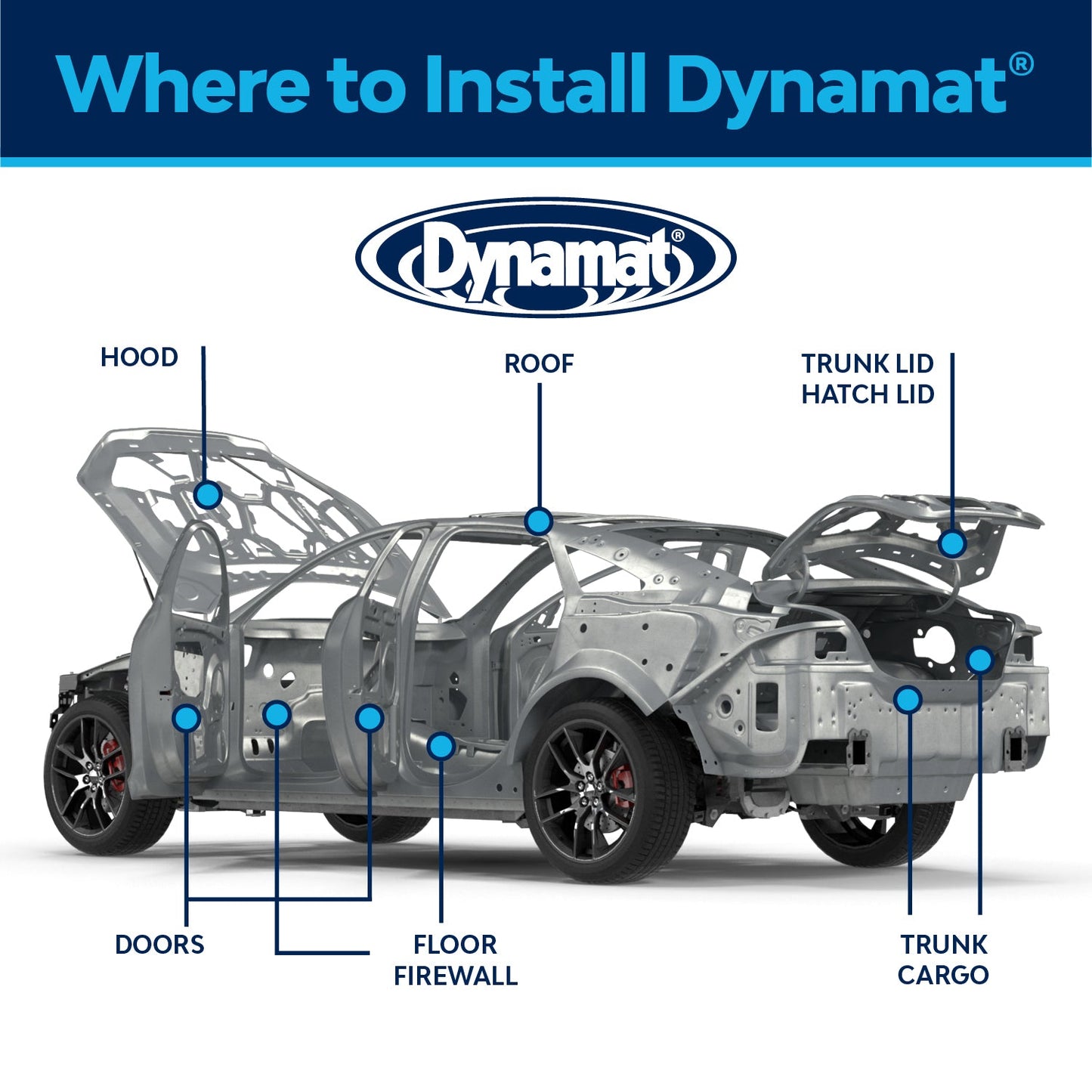 Where to Install Dynamat®

Dynamat®

HOOD

ROOF

TRUNK LID
HATCH LID

DOORS

FLOOR
FIREWALL

TRUNK
CARGO