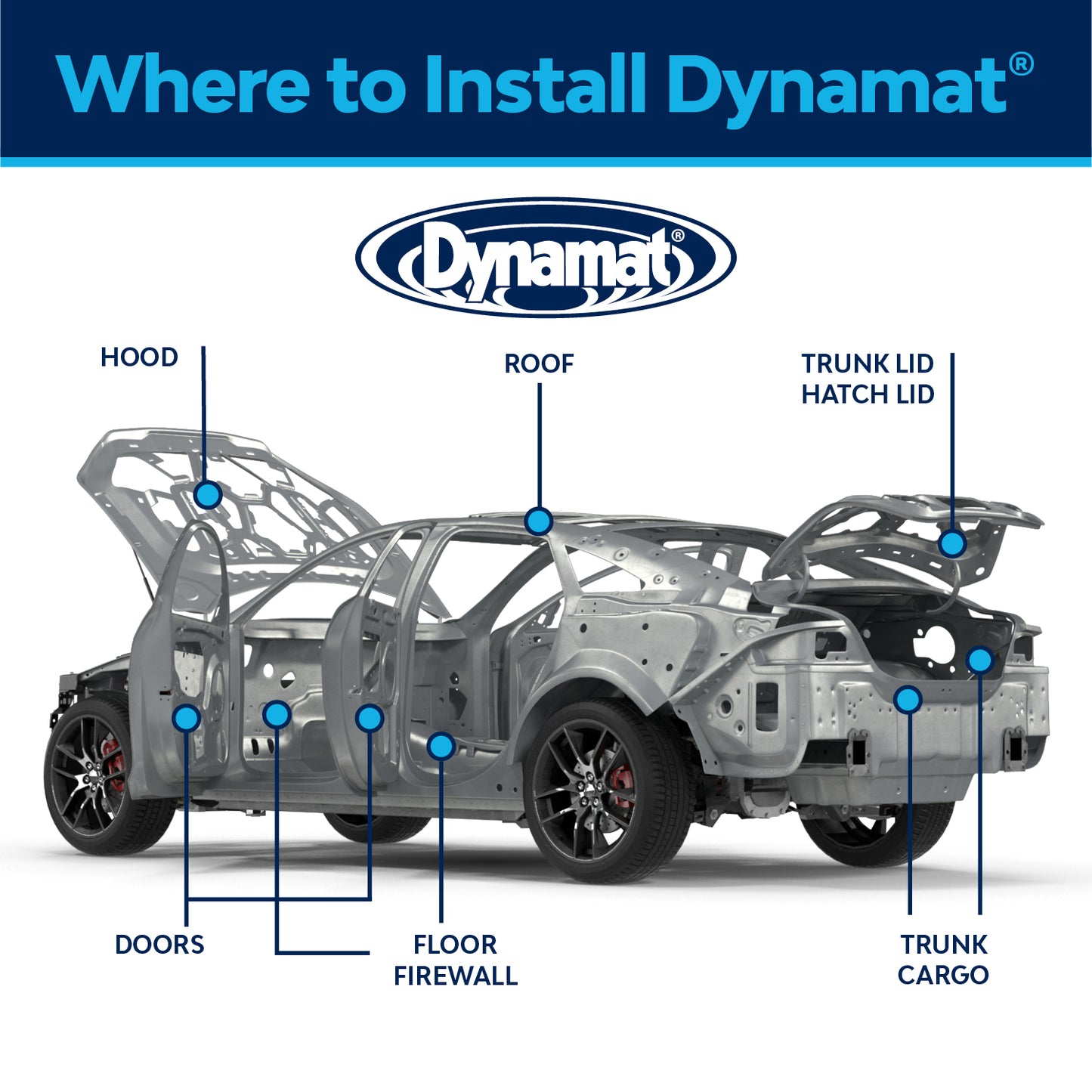 Where to Install Dynamat®

Dynamat®

HOOD

ROOF

TRUNK LID
HATCH LID

DOORS

FLOOR
FIREWALL

TRUNK
CARGO